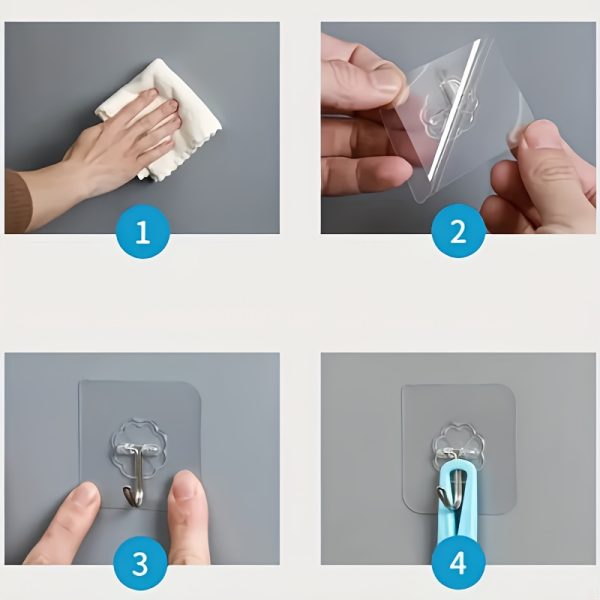 1

2

3

4