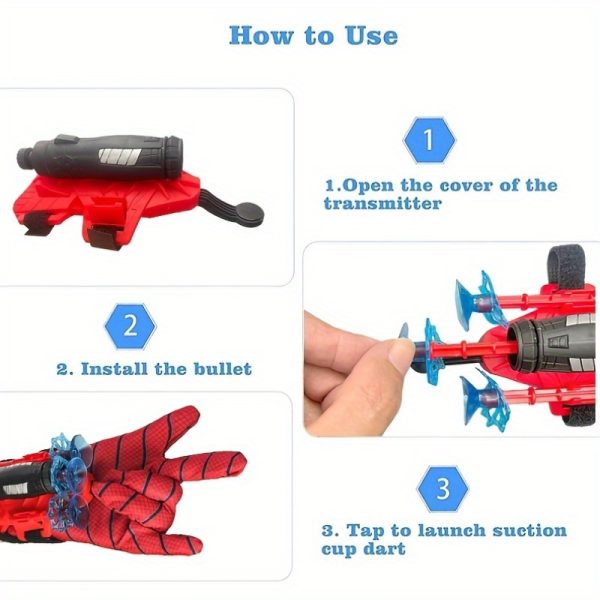 How to Use

1

1.Open the cover of the transmitter

2

2. Install the bullet

3

3. Tap to launch suction cup dart